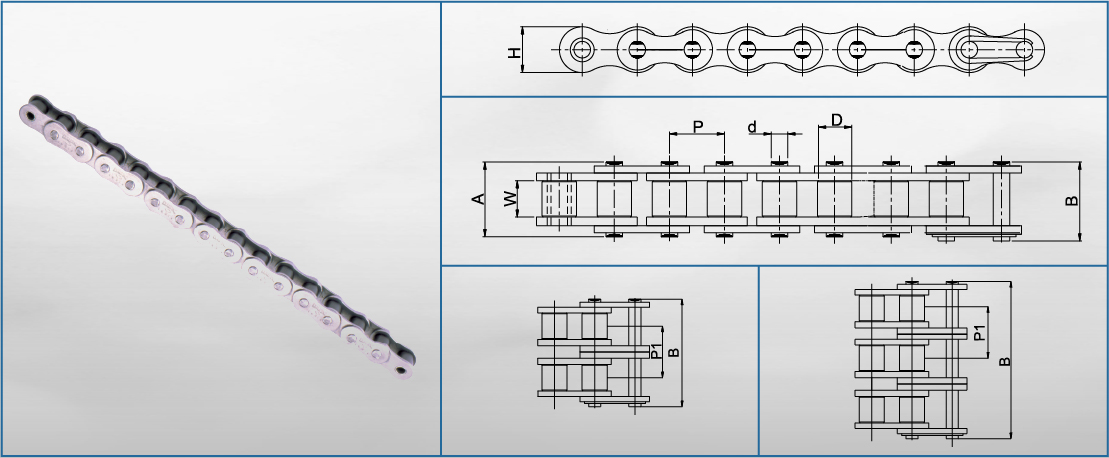 H

P
d
D
A
W
B

P1
B

P1
B