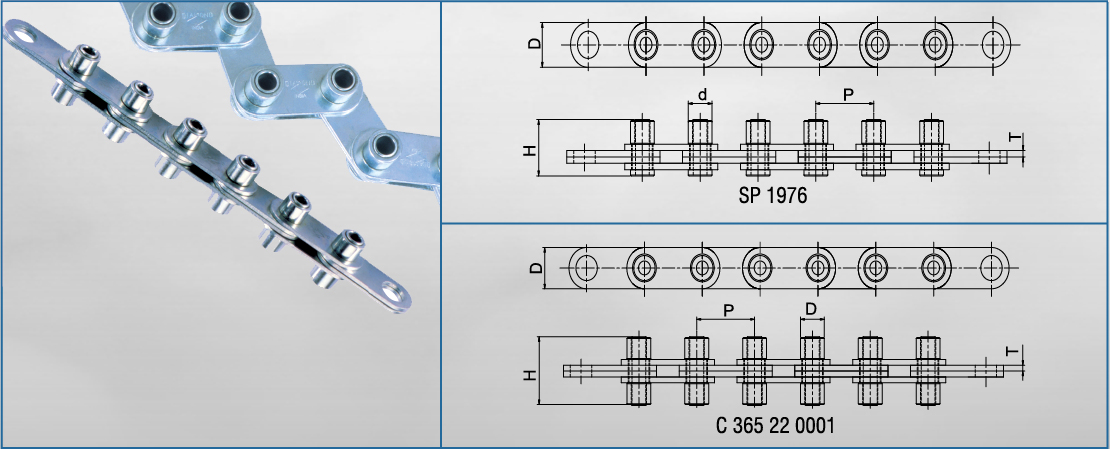 D

d

P

H

T

SP 1976

D

P

D

H

T

C 365 22 0001